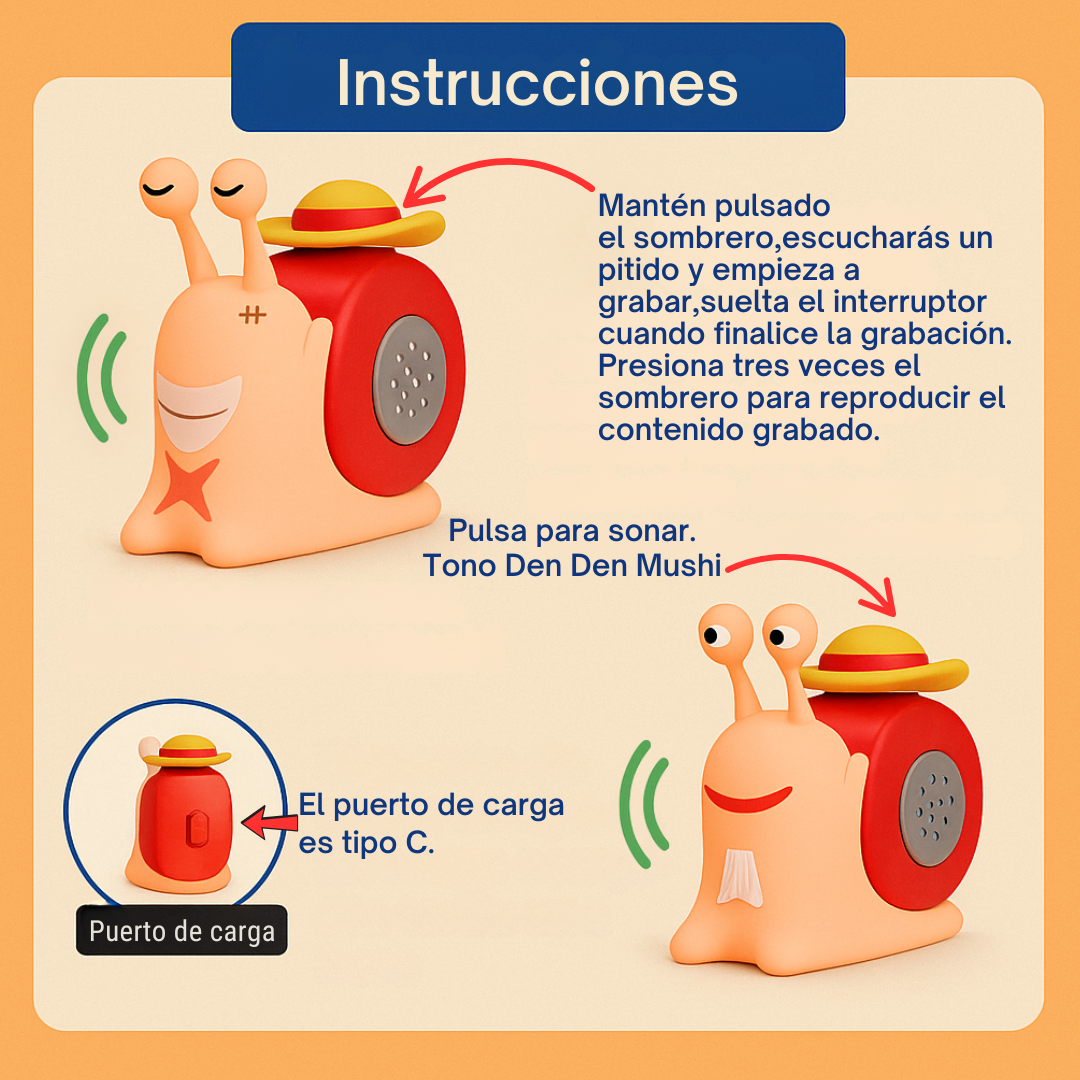 Instrucciones

Mantén pulsado el sombrero,escucharás un pitido y empieza a grabar,suelta el interruptor cuando finalice la grabación. Presiona tres veces el sombrero para reproducir el contenido grabado.

Pulsa para sonar. Tono Den Den Mushi

El puerto de carga es tipo C.

Puerto de carga