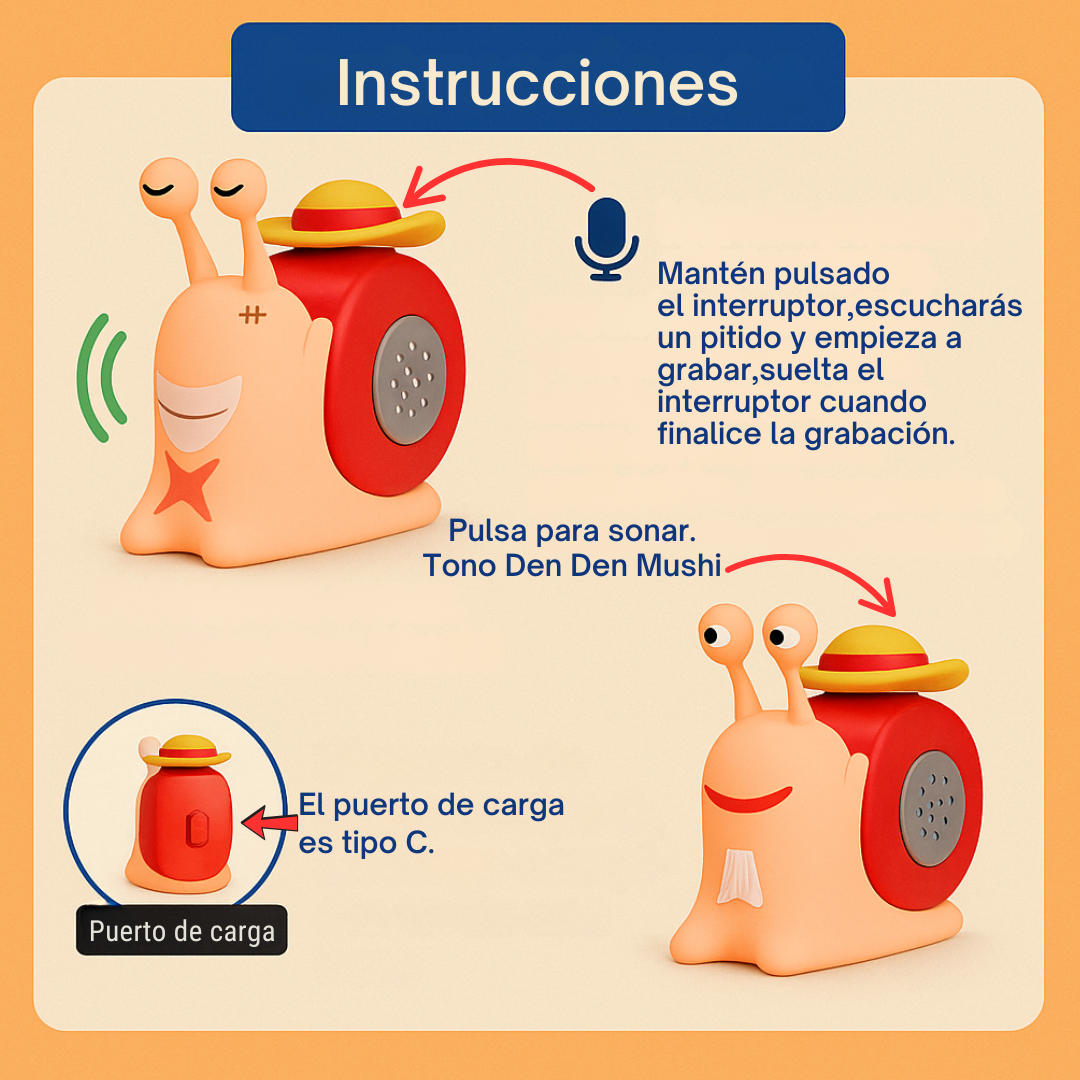 Instrucciones

Mantén pulsado el interruptor,escucharás un pitido y empieza a grabar,suelta el interruptor cuando finalice la grabación.

Pulsa para sonar. Tono Den Den Mushi

El puerto de carga es tipo C.

Puerto de carga